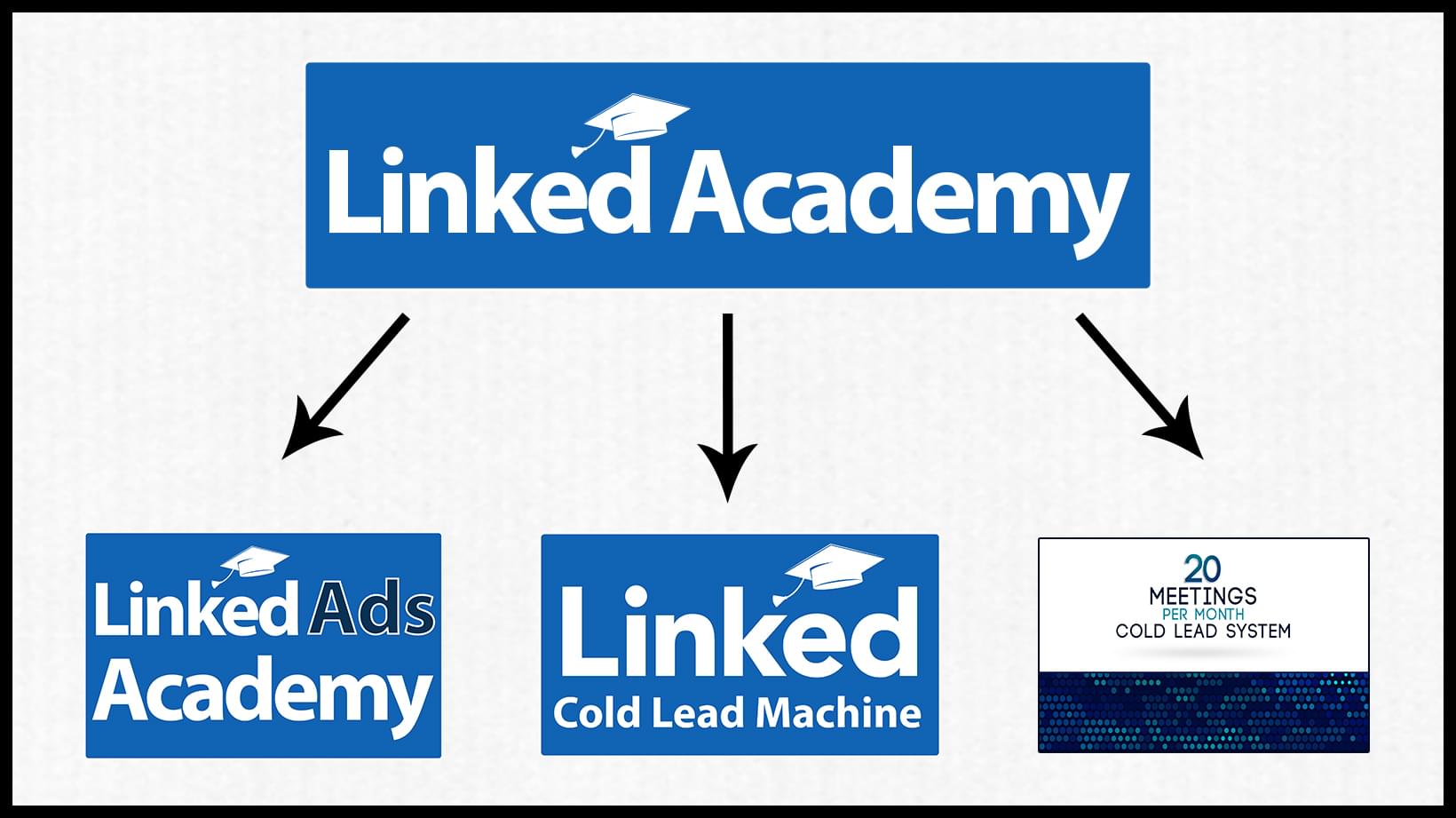 Linked Academy

Linked Ads Academy

Linked Cold Lead Machine

20 MEETINGS PER MONTH COLD LEAD SYSTEM